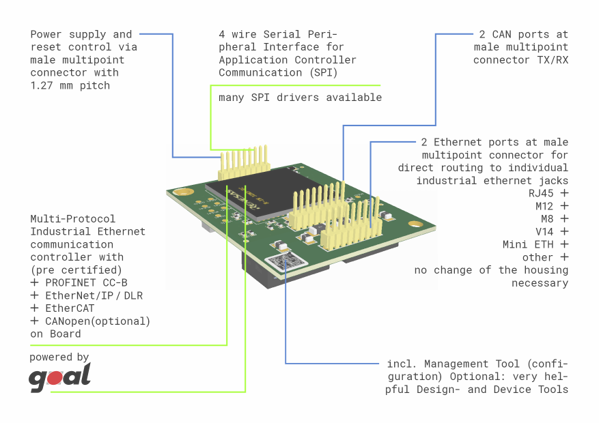 Power supply and reset control via male multipoint connector with 1.27 mm pitch

4 wire Serial Peripheral Interface for Application Controller Communication (SPI)

many SPI drivers available

2 CAN ports at male multipoint connector TX/RX

2 Ethernet ports at male multipoint connector for direct routing to individual industrial ethernet jacks
RJ45 +
M12 +
M8 +
V14 +
Mini ETH +
other +
no change of the housing necessary

Multi-Protocol Industrial Ethernet communication controller with (pre certified)
+ PROFINET CC-B
+ EtherNet/IP / DLR
+ EtherCAT
+ CANopen(optional)
on Board

powered by
goal

incl. Management Tool (configuration) Optional: very helpful Design- and Device Tools